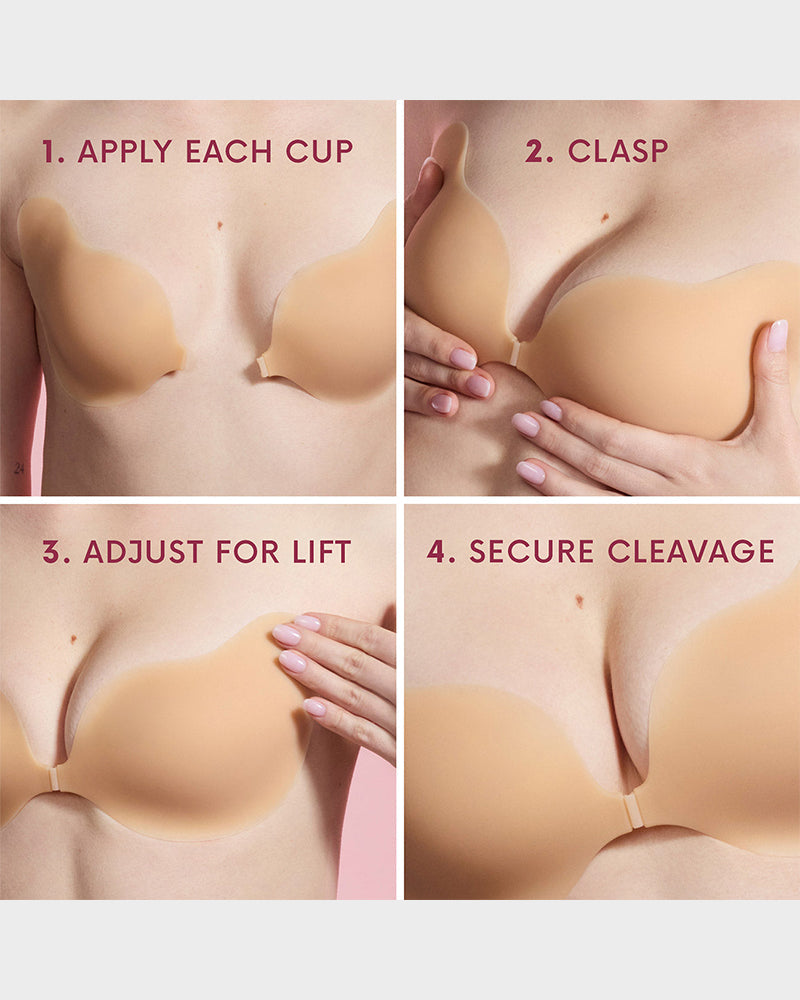 1. APPLY EACH CUP

2. CLASP

3. ADJUST FOR LIFT

4. SECURE CLEAVAGE